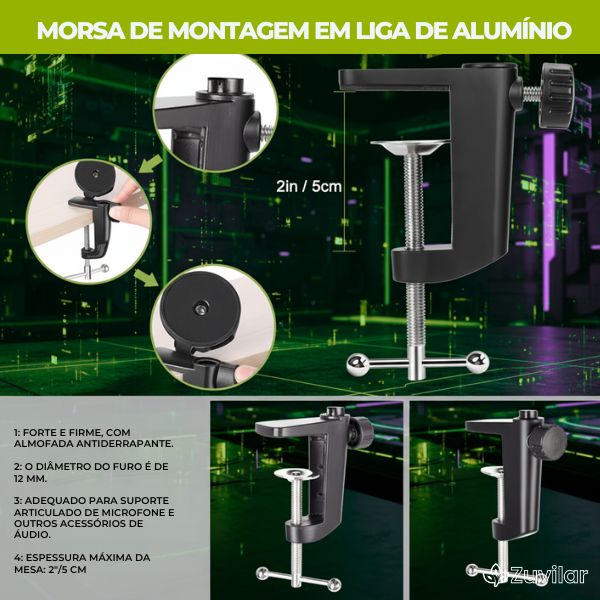 MORSA DE MONTAGEM EM LIGA DE ALUMÍNIO

2in / 5cm

1: FORTE E FIRME, COM ALMOFADA ANTIDERRAPANTE.

2: O DIÂMETRO DO FURO É DE 12 MM.

3: ADEQUADO PARA SUPORTE ARTICULADO DE MICROFONE E OUTROS ACESSÓRIOS DE ÁUDIO.

4: ESPESSURA MÁXIMA DA MESA: 2"/5 CM

Zuvilar